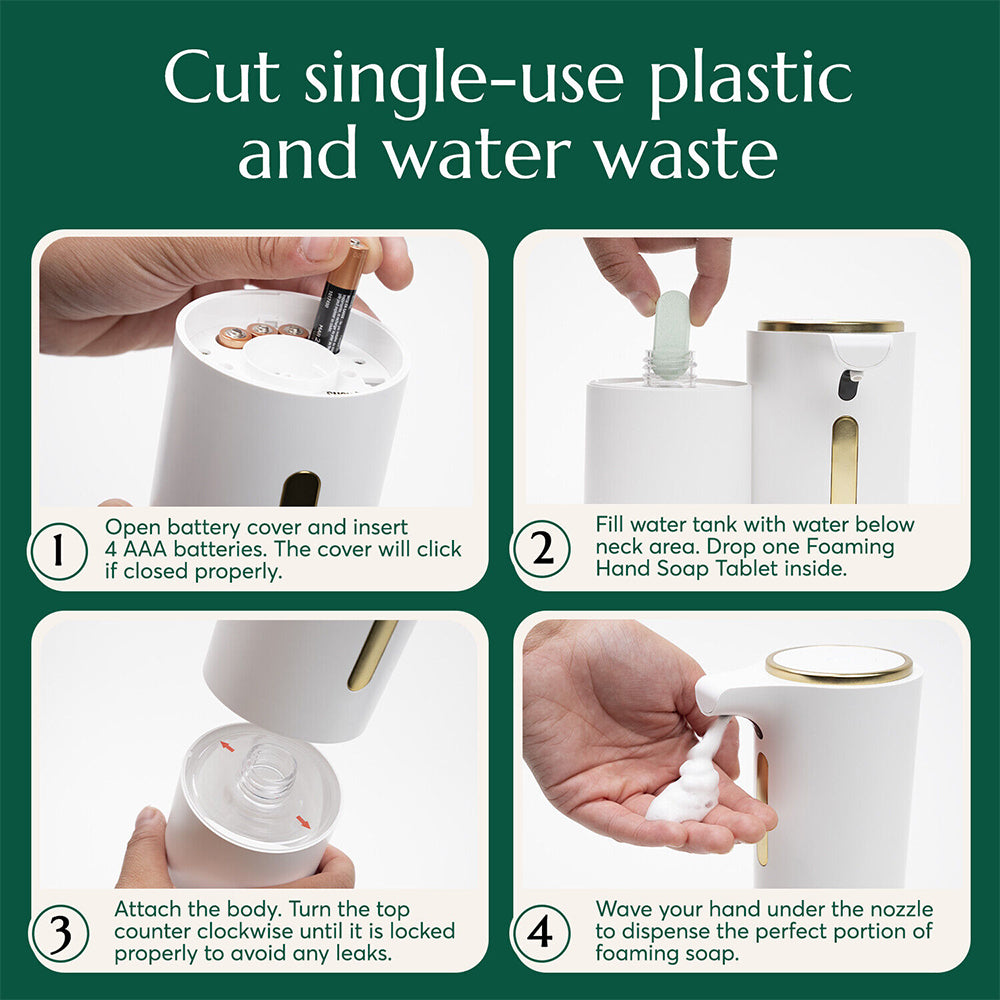 Cut single-use plastic and water waste

1 Open battery cover and insert 4 AAA batteries. The cover will click if closed properly.

2 Fill water tank with water below neck area. Drop one Foaming Hand Soap Tablet inside.

3 Attach the body. Turn the top counter clockwise until it is locked properly to avoid any leaks.

4 Wave your hand under the nozzle to dispense the perfect portion of foaming soap.